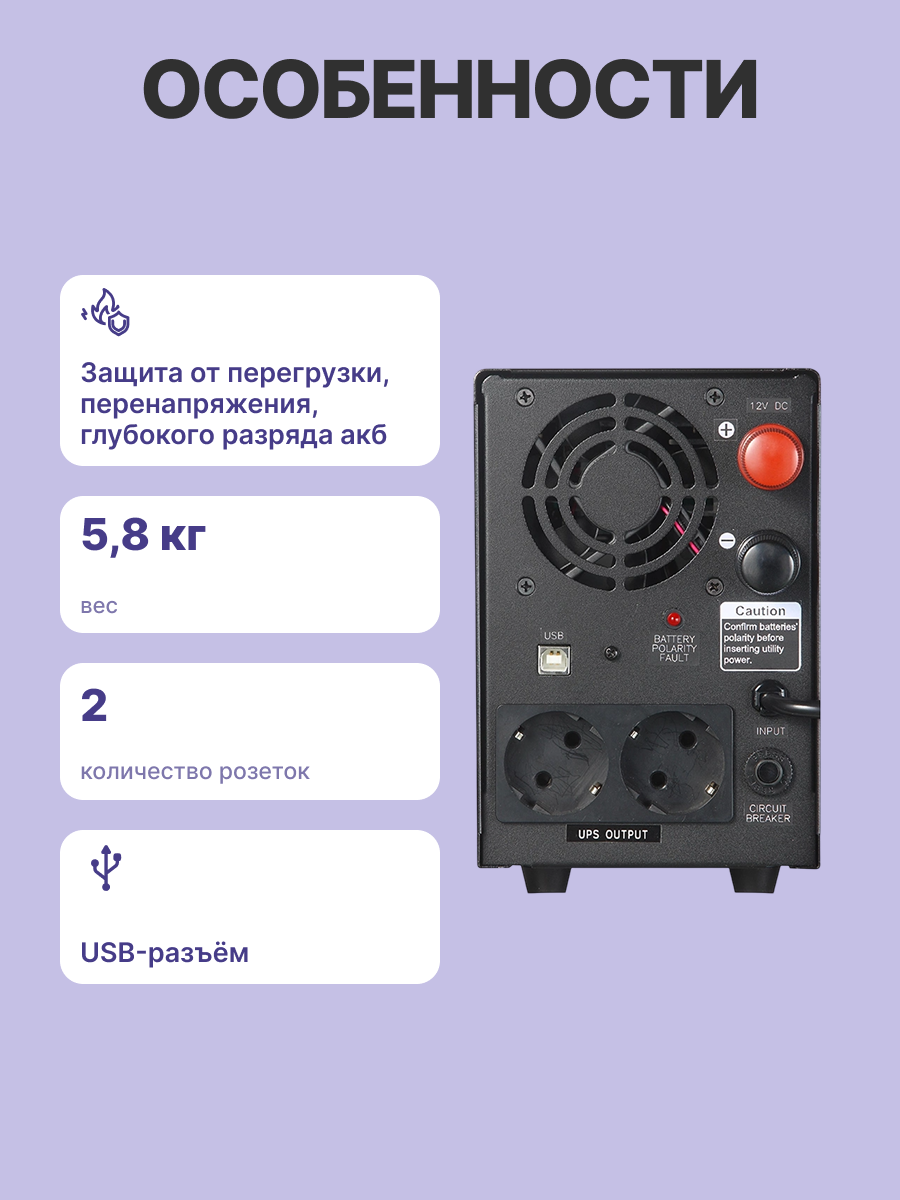 ОСОБЕННОСТИ

Защита от перегрузки, перенапряжения, глубокого разряда акб

5,8 кг

вес

2

количество розеток

USB-разъём

12V DC

Caution
Confirm batteries' polarity before inserting utility power.

USB

BATTERY POLARITY FAULT

INPUT

CIRCUIT BREAKER

UPS OUTPUT