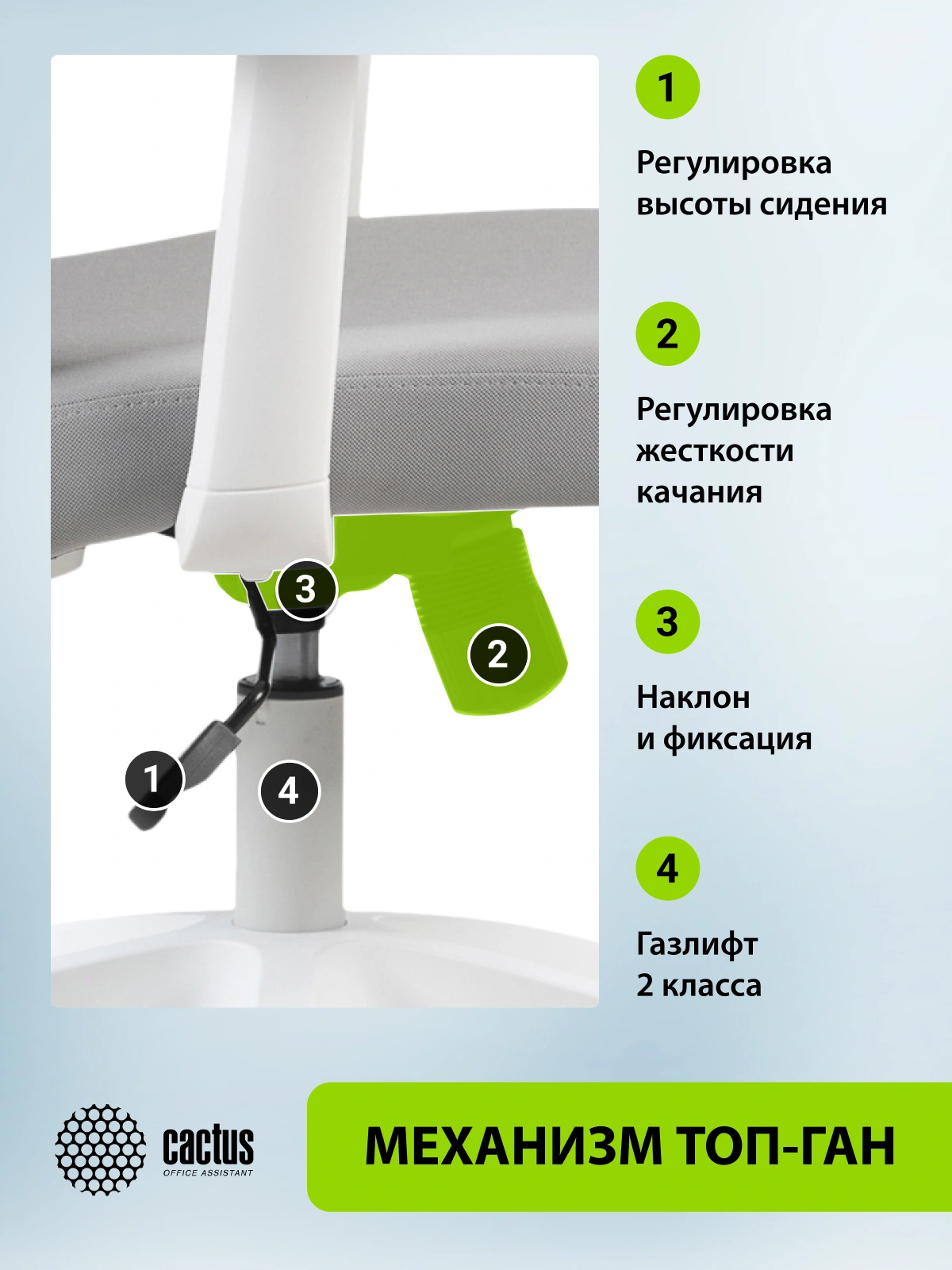 3

2

1

4

1

Регулировка высоты сидения

2

Регулировка жесткости качания

3

Наклон и фиксация

4

Газлифт 2 класса

cactus
OFFICE ASSISTANT

МЕХАНИЗМ ТОП-ГАН