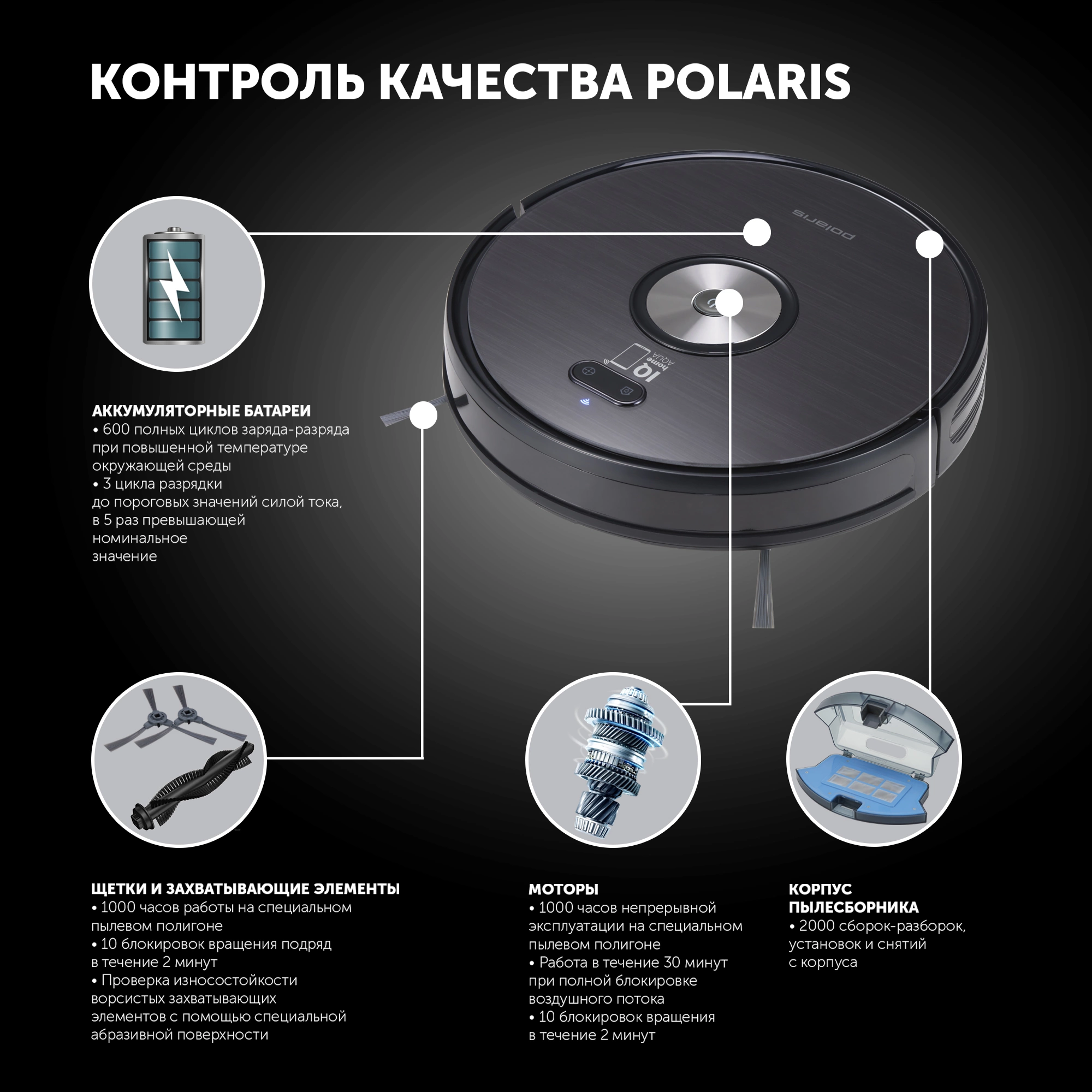 КОНТРОЛЬ КАЧЕСТВА POLARIS

polaris

IQ home AQUA

АККУМУЛЯТОРНЫЕ БАТАРЕИ
• 600 полных циклов заряда-разряда при повышенной температуре окружающей среды
• 3 цикла разрядки до пороговых значений силой тока, в 5 раз превышающей номинальное значение

ЩЕТКИ И ЗАХВАТЫВАЮЩИЕ ЭЛЕМЕНТЫ
• 1000 часов работы на специальном пылевом полигоне
• 10 блокировок вращения подряд в течение 2 минут
• Проверка износостойкости ворсистых захватывающих элементов с помощью специальной абразивной поверхности

МОТОРЫ
• 1000 часов непрерывной эксплуатации на специальном пылевом полигоне
• Работа в течение 30 минут при полной блокировке воздушного потока
• 10 блокировок вращения в течение 2 минут

КОРПУС ПЫЛЕСБОРНИКА
• 2000 сборок-разборок, установок и снятий с корпуса