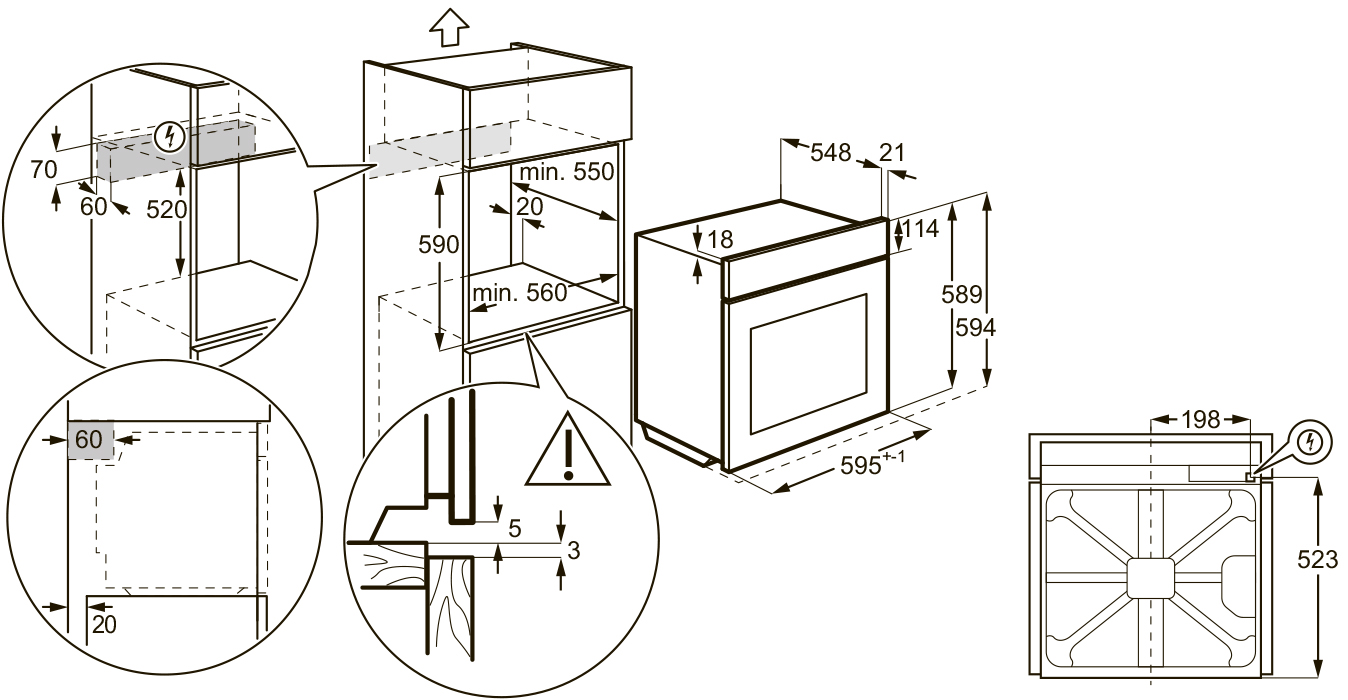 70
60
520
60
20
590
min. 550
20
min. 560
5
3
548
21
18
114
589
594
$595^{+-1}$
198
523