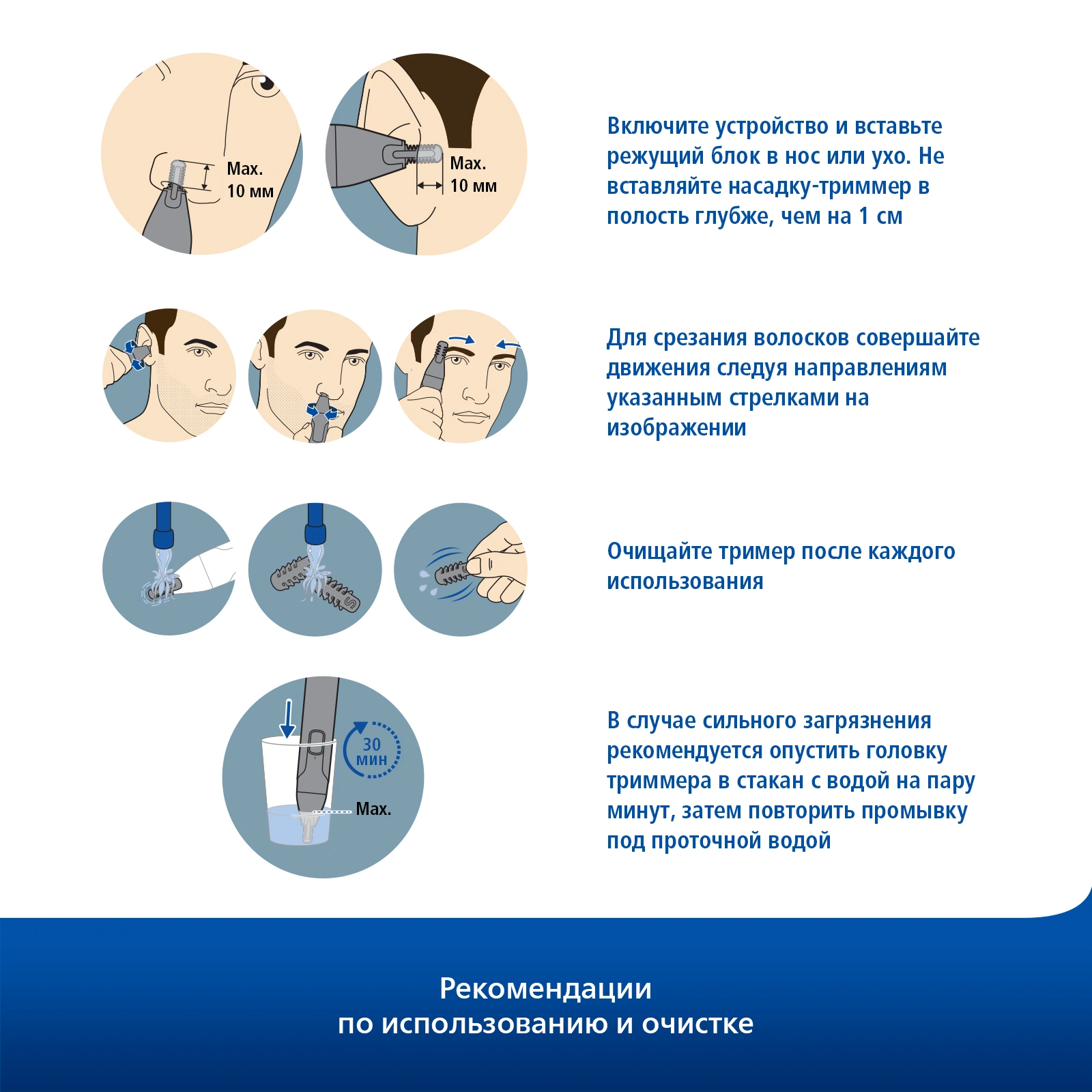 Max.
10 мм

Max.
10 мм

Включите устройство и вставьте режущий блок в нос или ухо. Не вставляйте насадку-триммер в полость глубже, чем на 1 см

Для срезания волосков совершайте движения следуя направлениям указанным стрелками на изображении

Очищайте тример после каждого использования

30
мин

Max.

В случае сильного загрязнения рекомендуется опустить головку триммера в стакан с водой на пару минут, затем повторить промывку под проточной водой

Рекомендации
по использованию и очистке