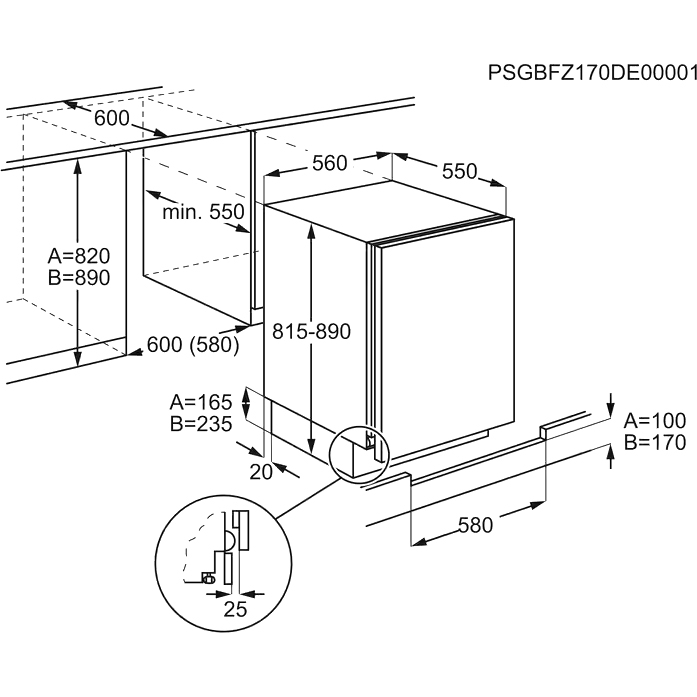 PSGBFZ170DE00001

600

560

550

min. 550

A=820
B=890

815-890

600 (580)

A=165
B=235

20

A=100
B=170

580

25